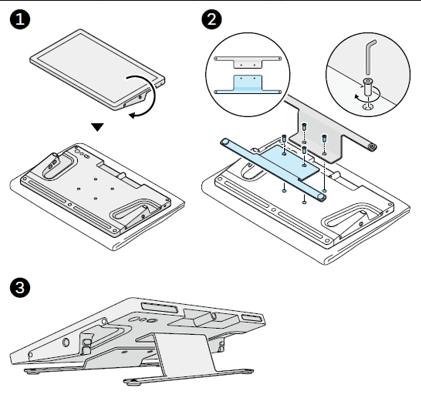 1

2

3