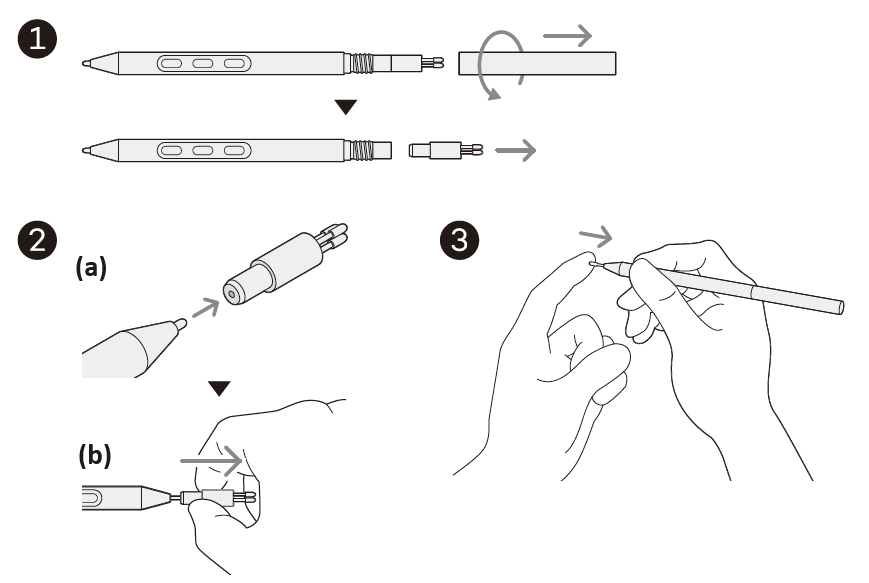 1

2

(a)

(b)

3