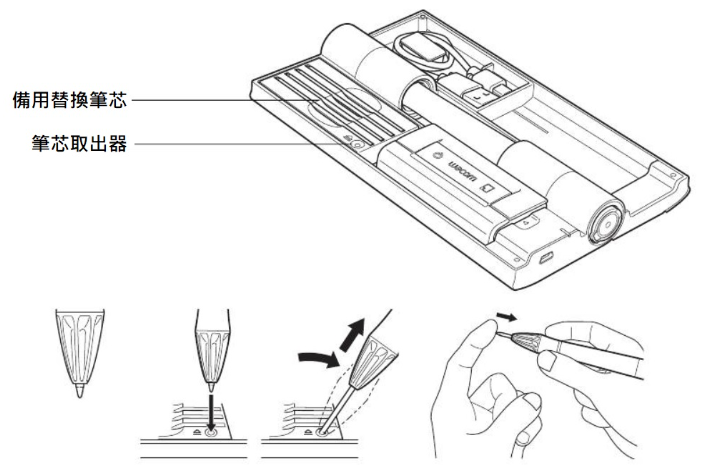 備用替換筆芯

筆芯取出器

wacom